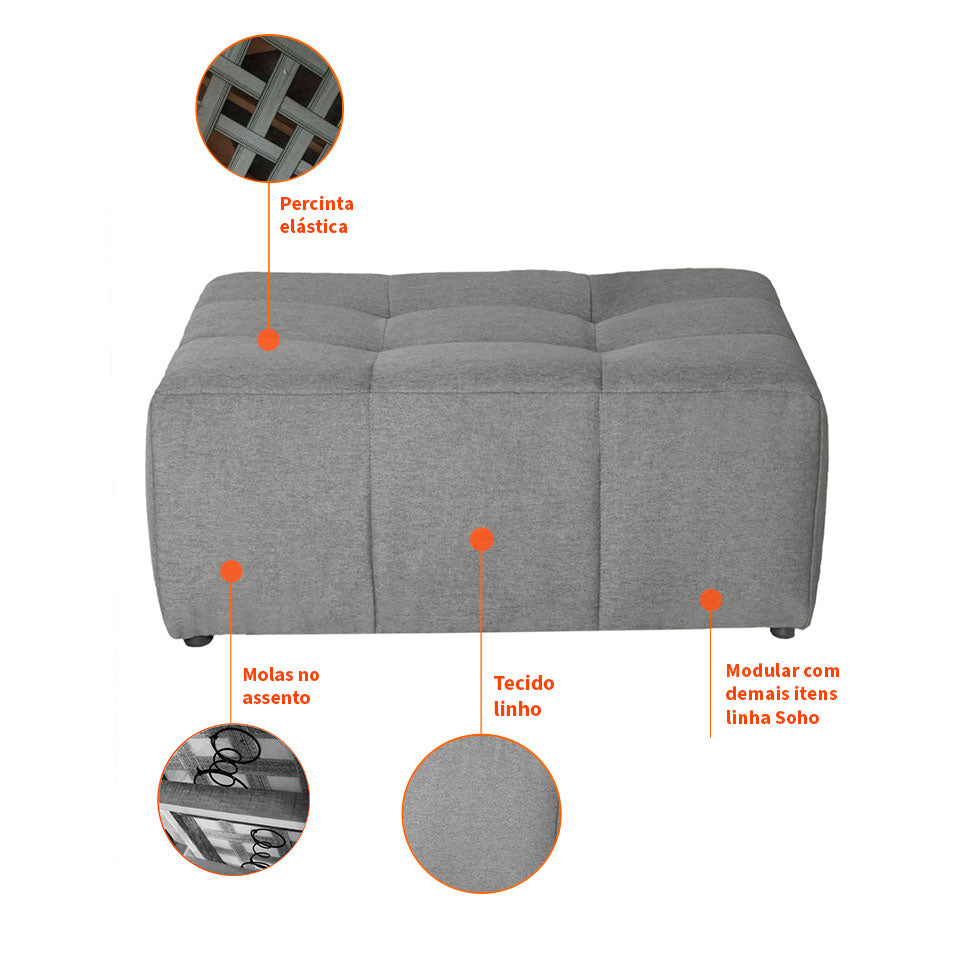 Percinta elástica

Molas no assento

Tecido linho

Modular com demais itens linha Soho